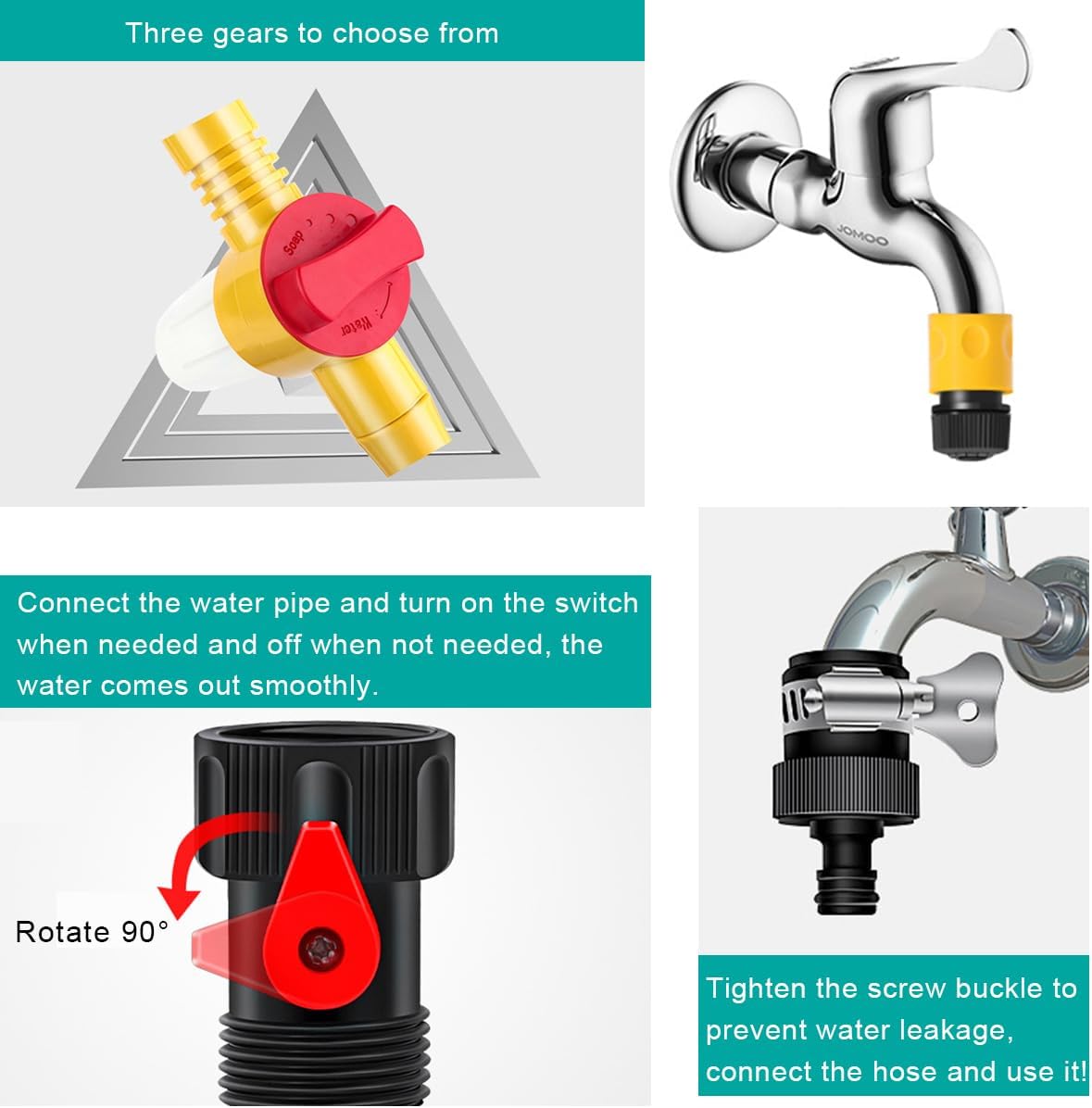 Three gears to choose from

Soap

Water

JOMOO

Connect the water pipe and turn on the switch when needed and off when not needed, the water comes out smoothly.

Rotate 90°

Tighten the screw buckle to prevent water leakage, connect the hose and use it!