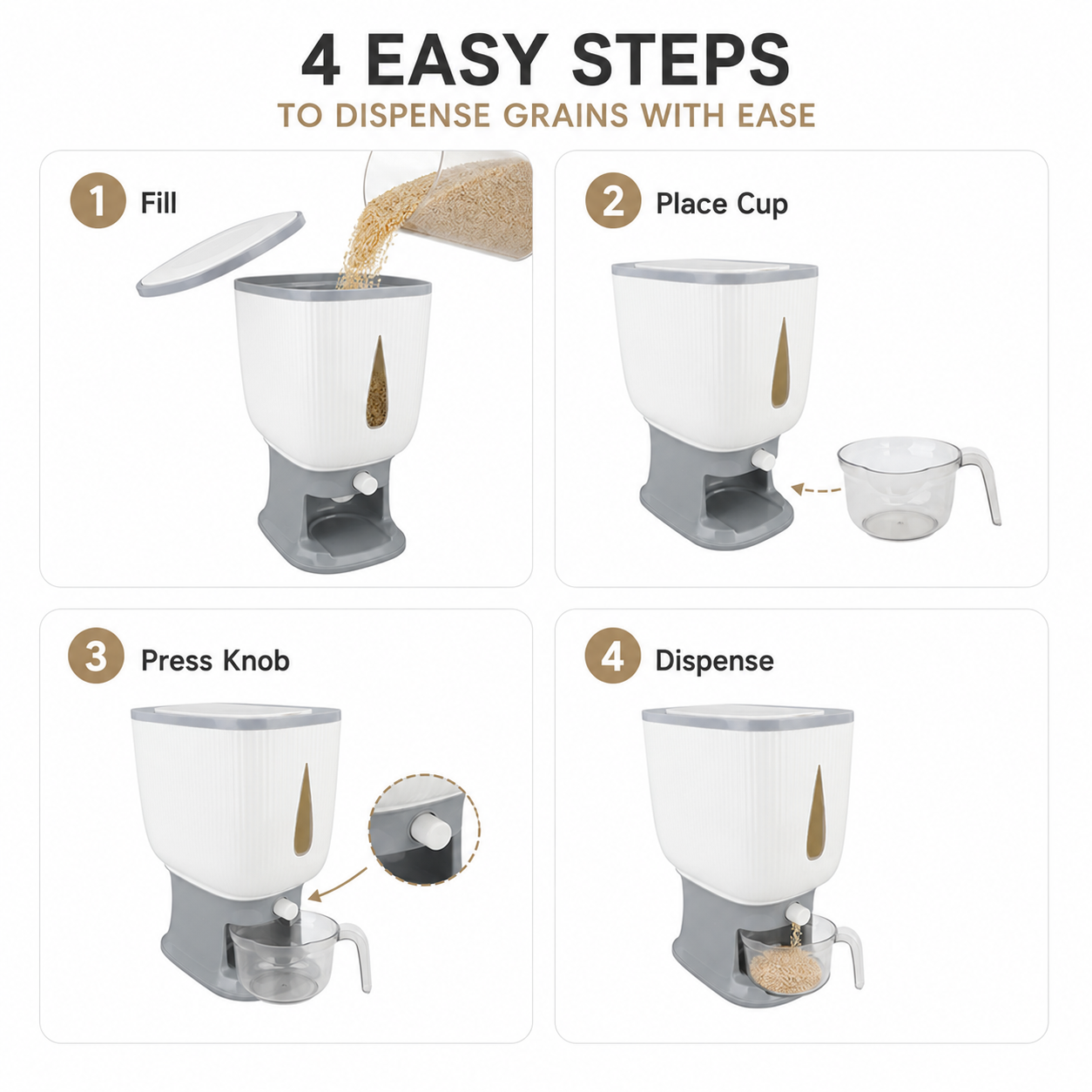 4 EASY STEPS
TO DISPENSE GRAINS WITH EASE

1 Fill

2 Place Cup

3 Press Knob

4 Dispense